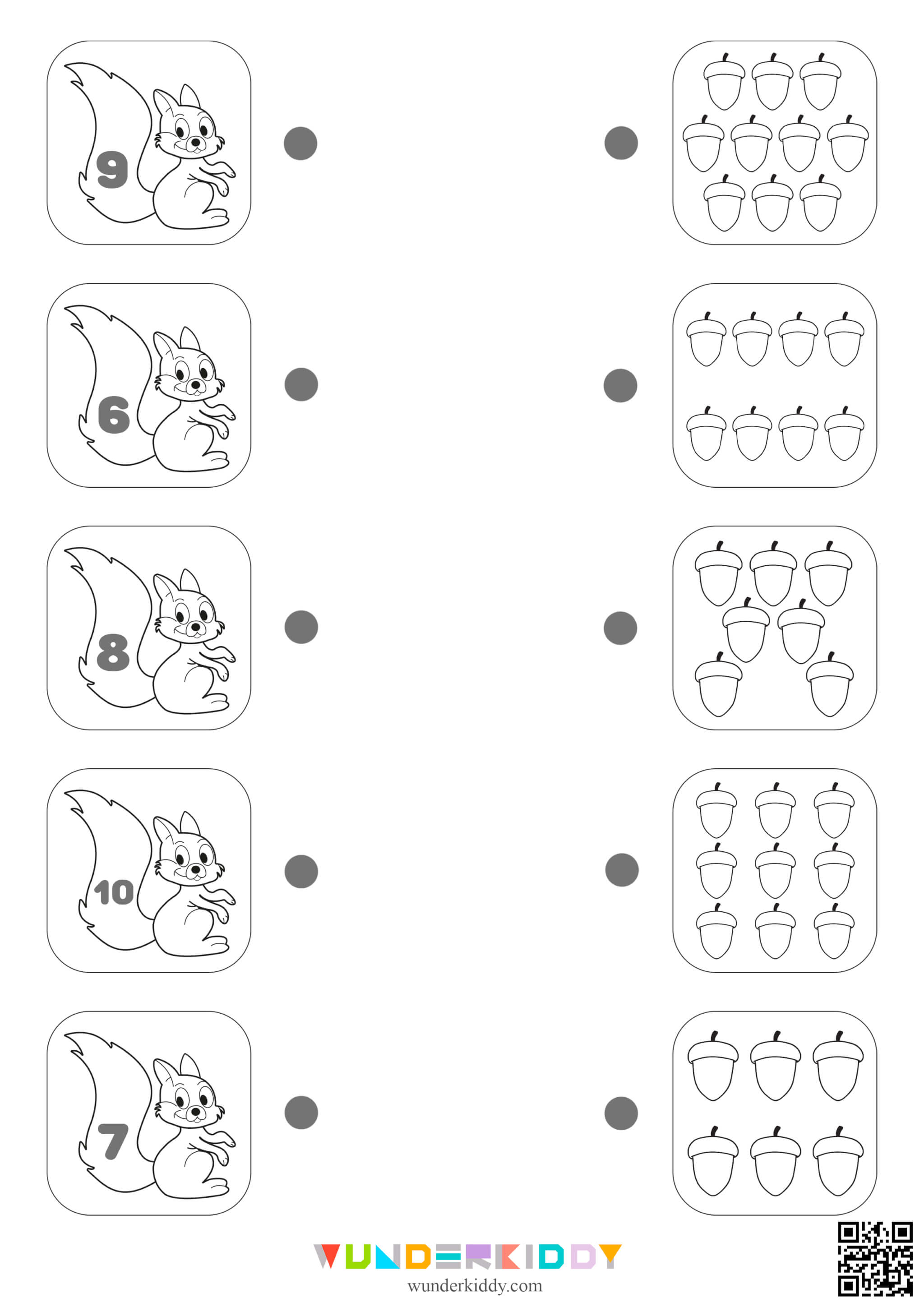 9

6

8

10

7

WUNDERKIDDY
wunderkiddy.com