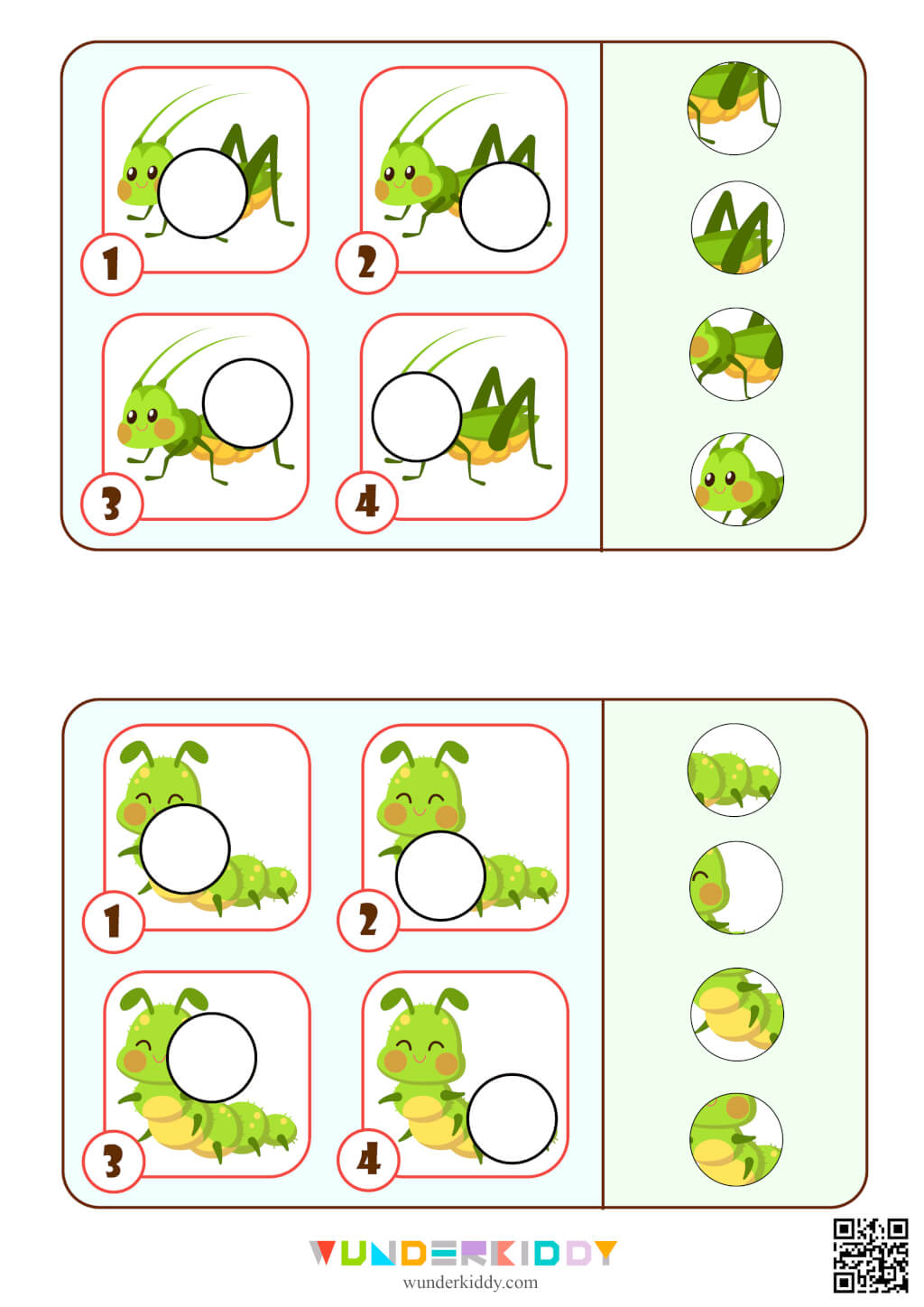 1
2
3
4

1
2
3
4

WUNDERKIDDY
wunderkiddy.com