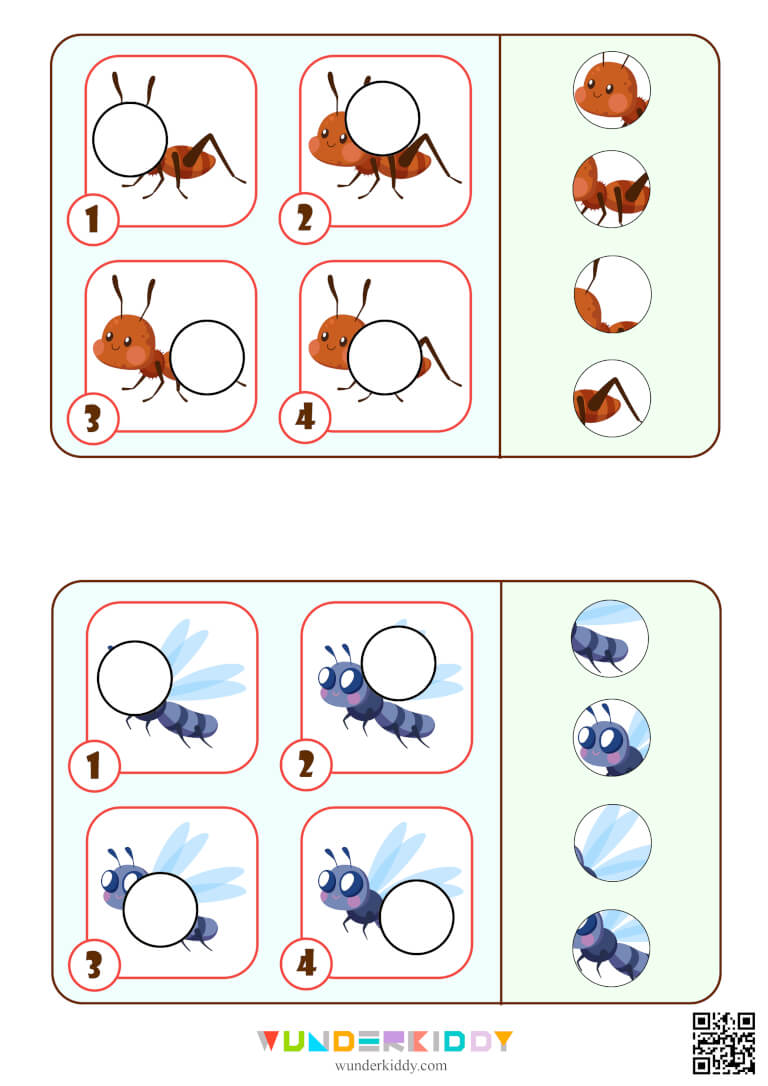 1
2
3
4

1
2
3
4

WUNDERKIDDY
wunderkiddy.com