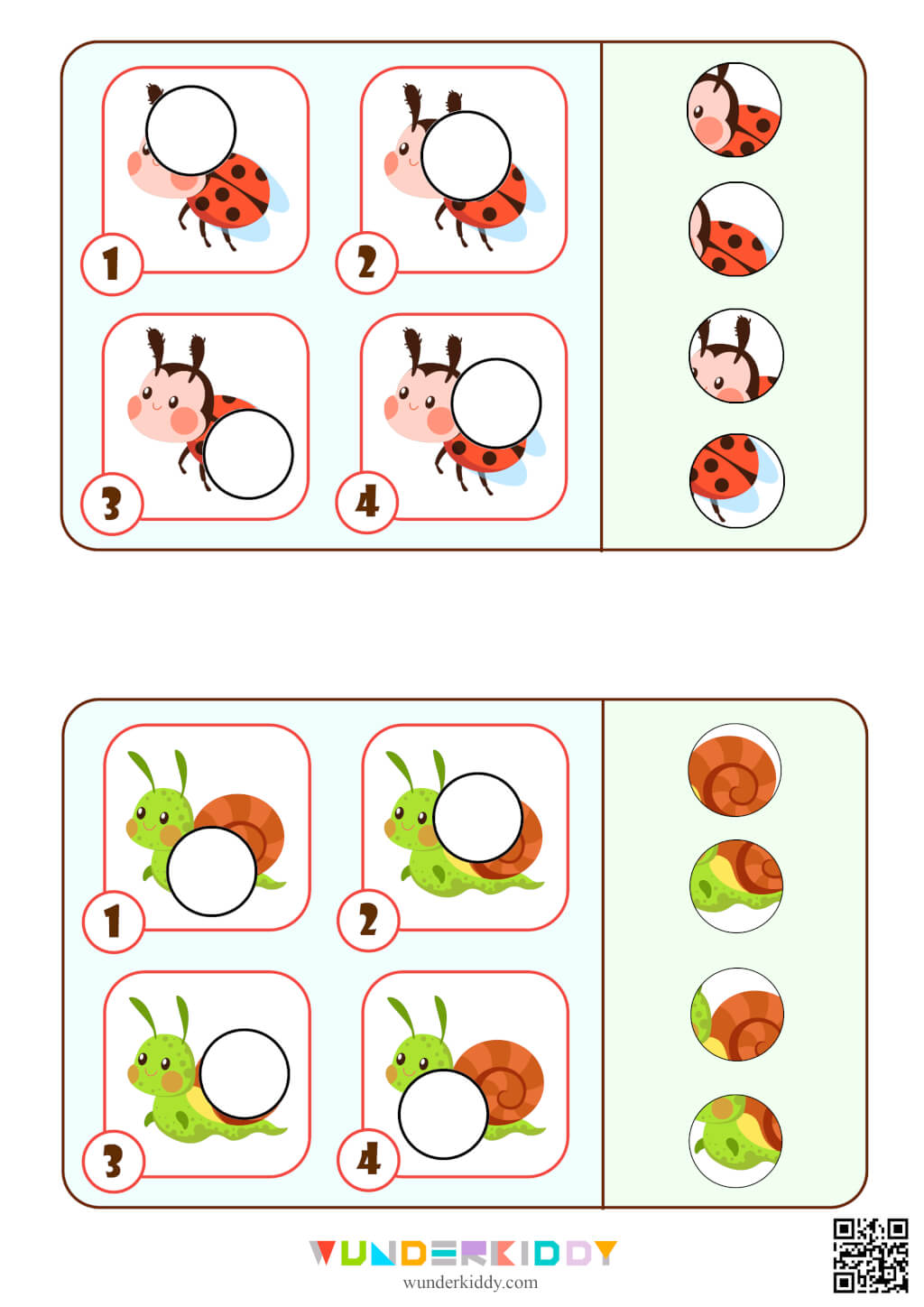 1
2
3
4

1
2
3
4

WUNDERKIDDY
wunderkiddy.com